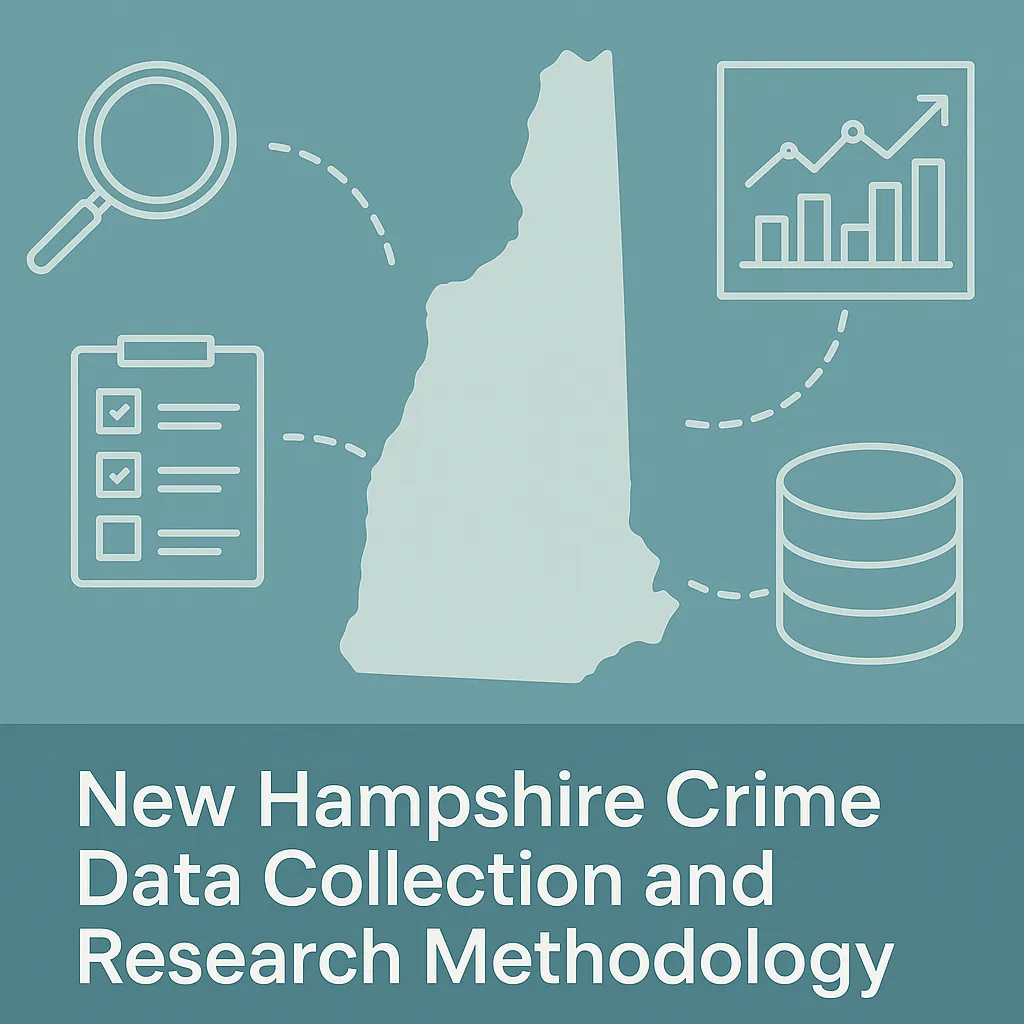 New Hampshire Crime Data Collection and Research Methodology